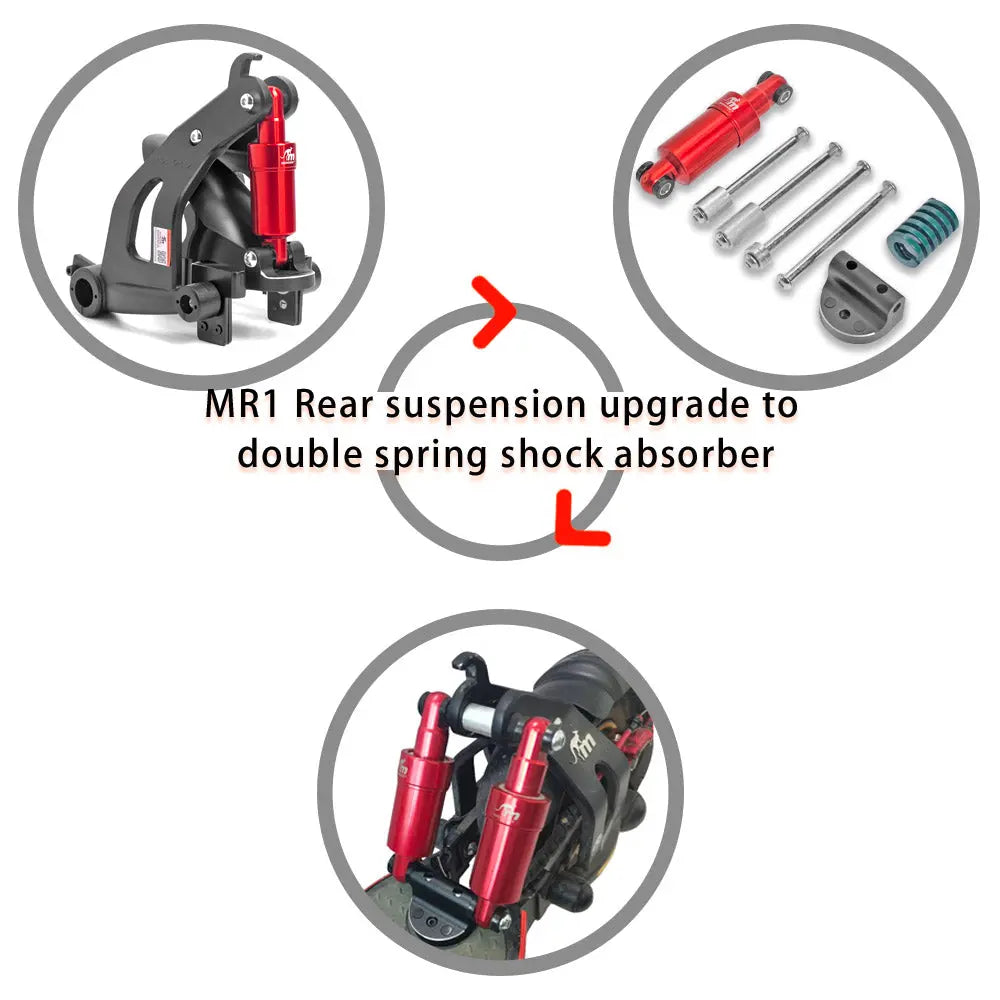 MR1 Rear suspension upgrade to double spring shock absorber